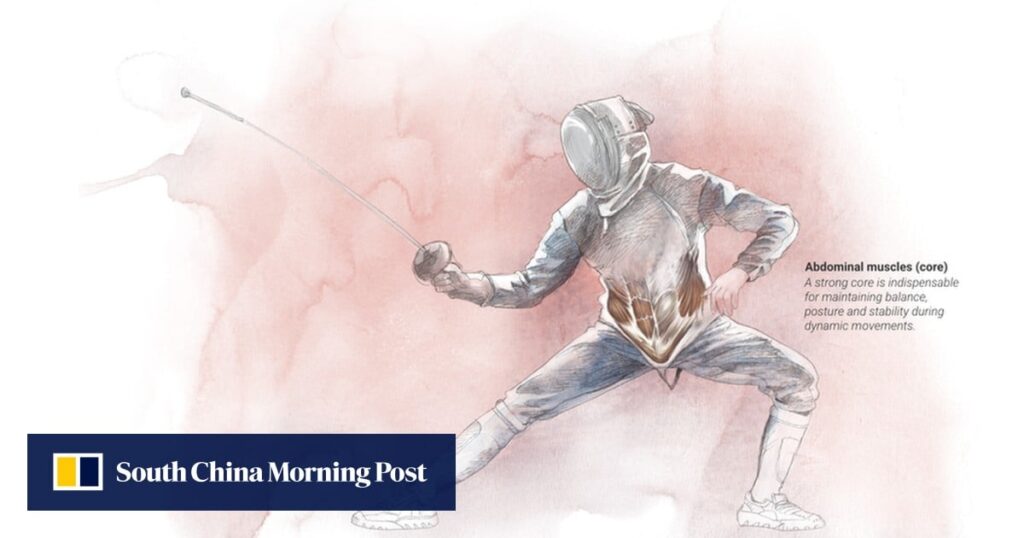 Abdominal muscles (core)
A strong core is indispensable for maintaining balance, posture and stability during dynamic movements.

South China Morning Post